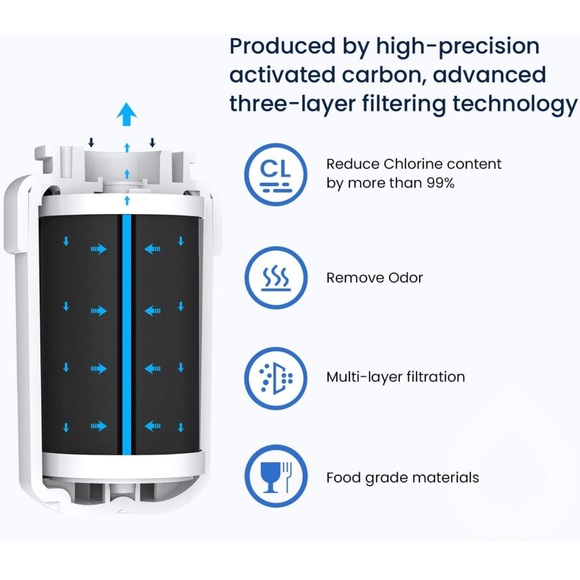 Produced by high-precision activated carbon, advanced three-layer filtering technology

CL

Reduce Chlorine content by more than 99%

Remove Odor

Multi-layer filtration

Food grade materials